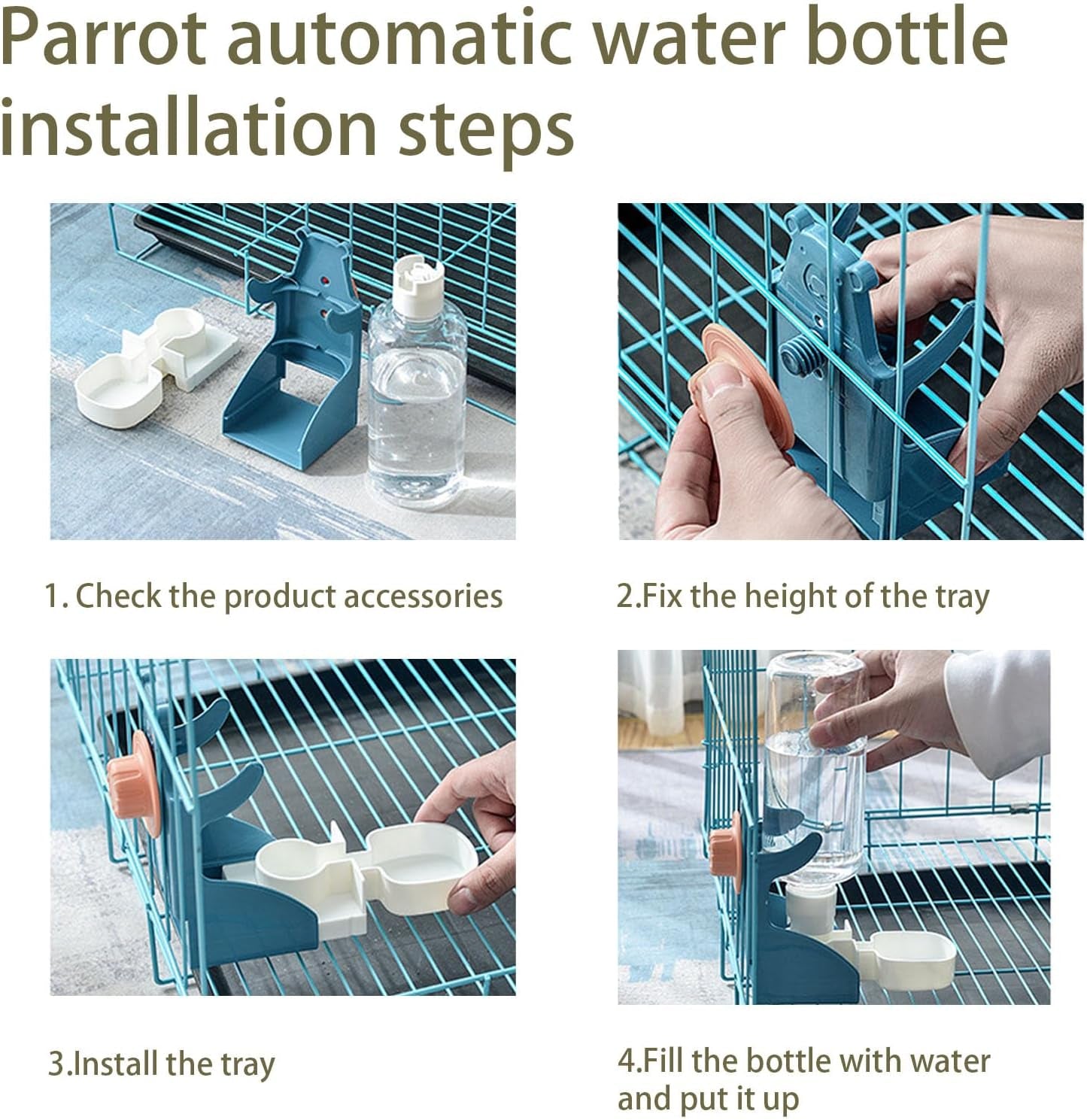 Parrot automatic water bottle installation steps

1. Check the product accessories

2.Fix the height of the tray

3.Install the tray

4.Fill the bottle with water and put it up