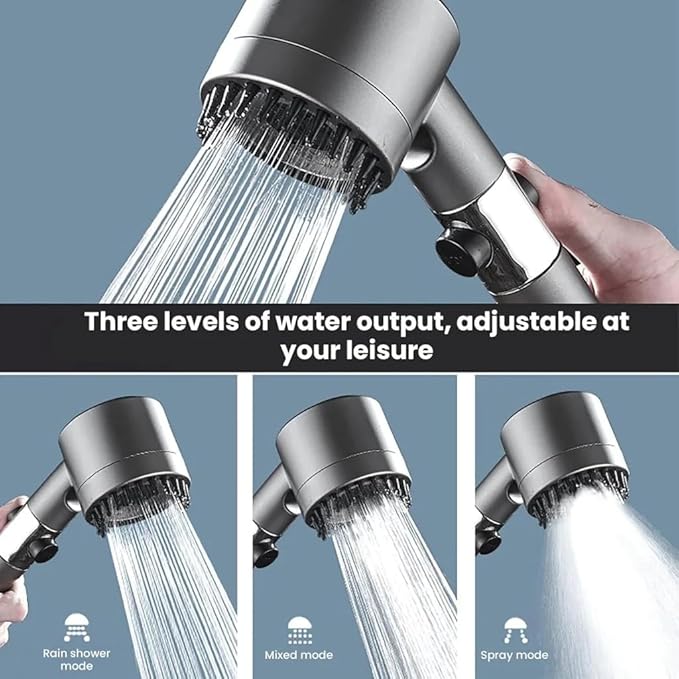 Three levels of water output, adjustable at your leisure

Rain shower mode

Mixed mode

Spray mode